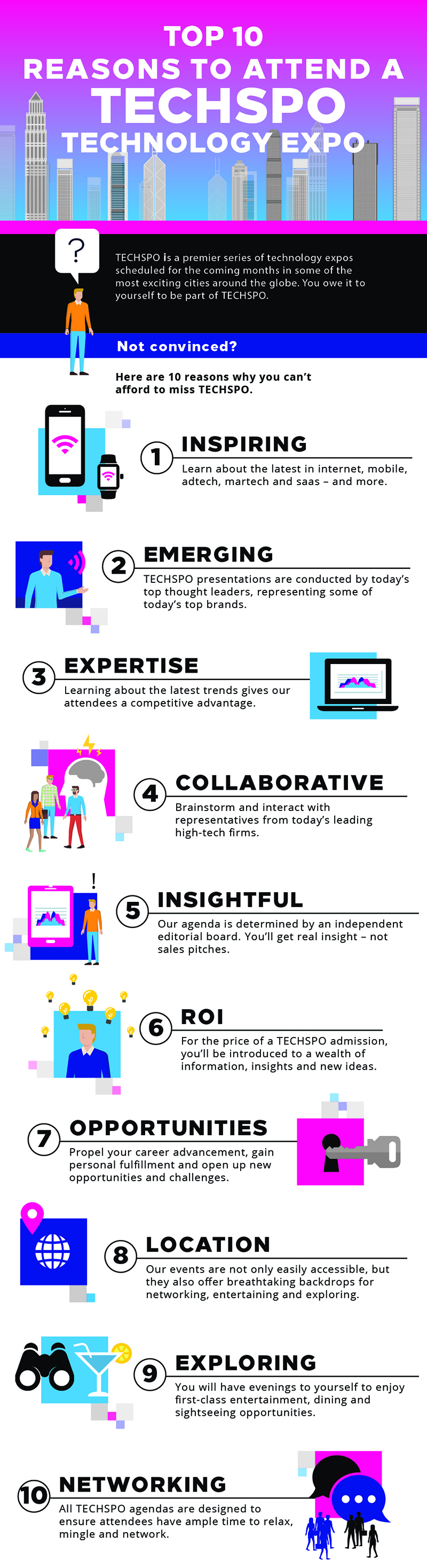 TOP 10
REASONS TO ATTEND A
TECHSPO
TECHNOLOGY EXPO

?

TECHSPO is a premier series of technology expos scheduled for the coming months in some of the most exciting cities around the globe. You owe it to yourself to be part of TECHSPO.

Not convinced?

Here are 10 reasons why you can't afford to miss TECHSPO.

1 INSPIRING
Learn about the latest in internet, mobile, adtech, martech and saas – and more.

2 EMERGING
TECHSPO presentations are conducted by today's top thought leaders, representing some of today's top brands.

3 EXPERTISE
Learning about the latest trends gives our attendees a competitive advantage.

4 COLLABORATIVE
Brainstorm and interact with representatives from today's leading high-tech firms.

!

5 INSIGHTFUL
Our agenda is determined by an independent editorial board. You'll get real insight – not sales pitches.

6 ROI
For the price of a TECHSPO admission, you'll be introduced to a wealth of information, insights and new ideas.

7 OPPORTUNITIES
Propel your career advancement, gain personal fulfillment and open up new opportunities and challenges.

8 LOCATION
Our events are not only easily accessible, but they also offer breathtaking backdrops for networking, entertaining and exploring.

9 EXPLORING
You will have evenings to yourself to enjoy first-class entertainment, dining and sightseeing opportunities.

10 NETWORKING
All TECHSPO agendas are designed to ensure attendees have ample time to relax, mingle and network.